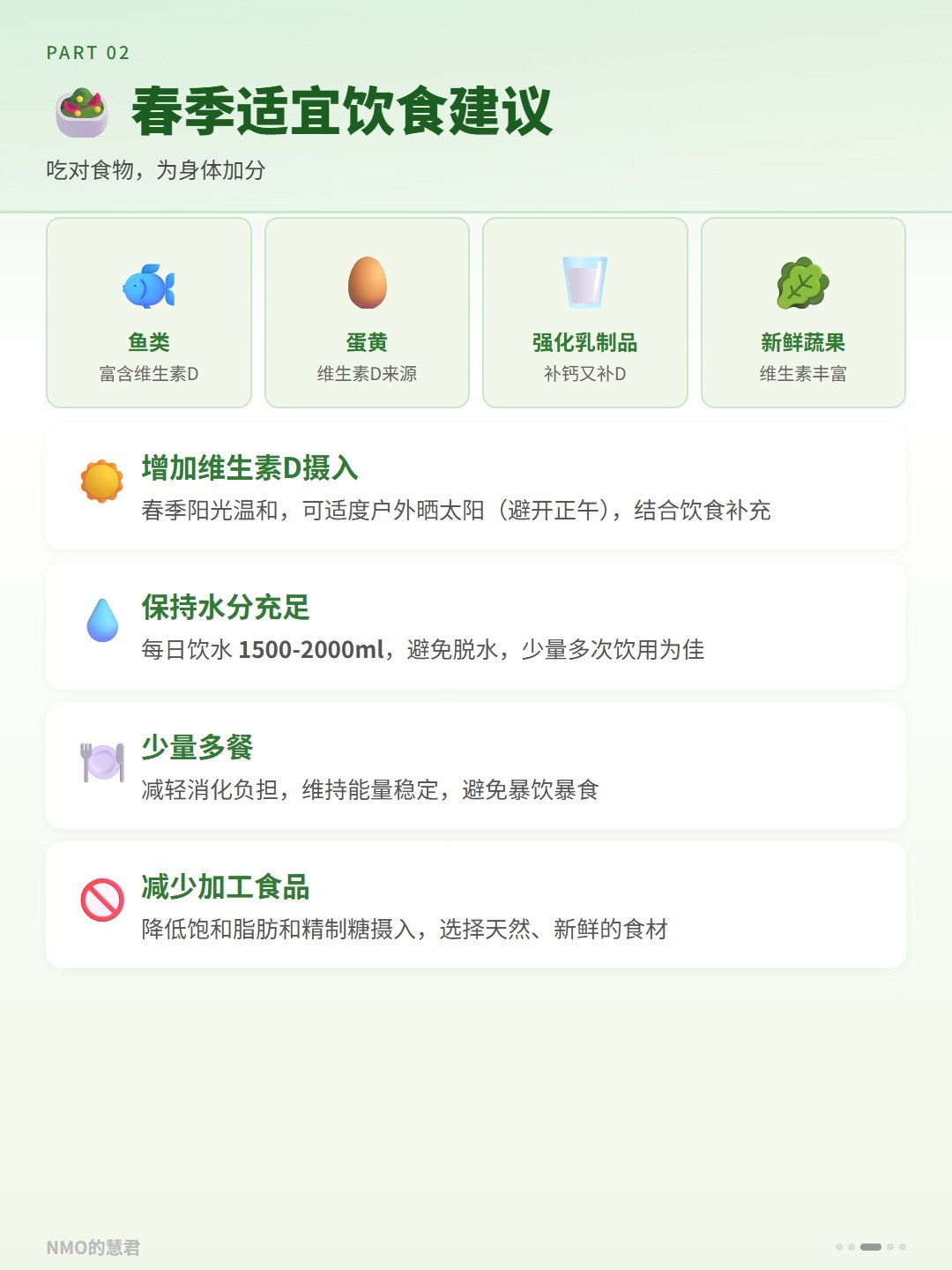 PART 02

春季适宜饮食建议

吃对食物，为身体加分

鱼类
富含维生素D

蛋黄
维生素D来源

强化乳制品
补钙又补D

新鲜蔬果
维生素丰富

增加维生素D摄入
春季阳光温和，可适度户外晒太阳（避开正午），结合饮食补充

保持水分充足
每日饮水1500-2000ml，避免脱水，少量多次饮用为佳

少量多餐
减轻消化负担，维持能量稳定，避免暴饮暴食

减少加工食品
降低饱和脂肪和精制糖摄入，选择天然、新鲜的食材

NMO的慧君